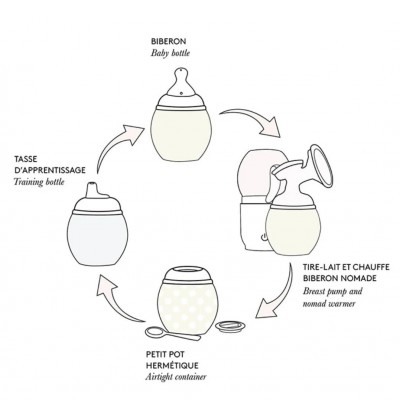 BIBERON
Baby bottle

TIRE-LAIT ET CHAUFFE BIBERON NOMADE
Breast pump and nomad warmer

PETIT POT HERMÉTIQUE
Airtight container

TASSE D'APPRENTISSAGE
Training bottle